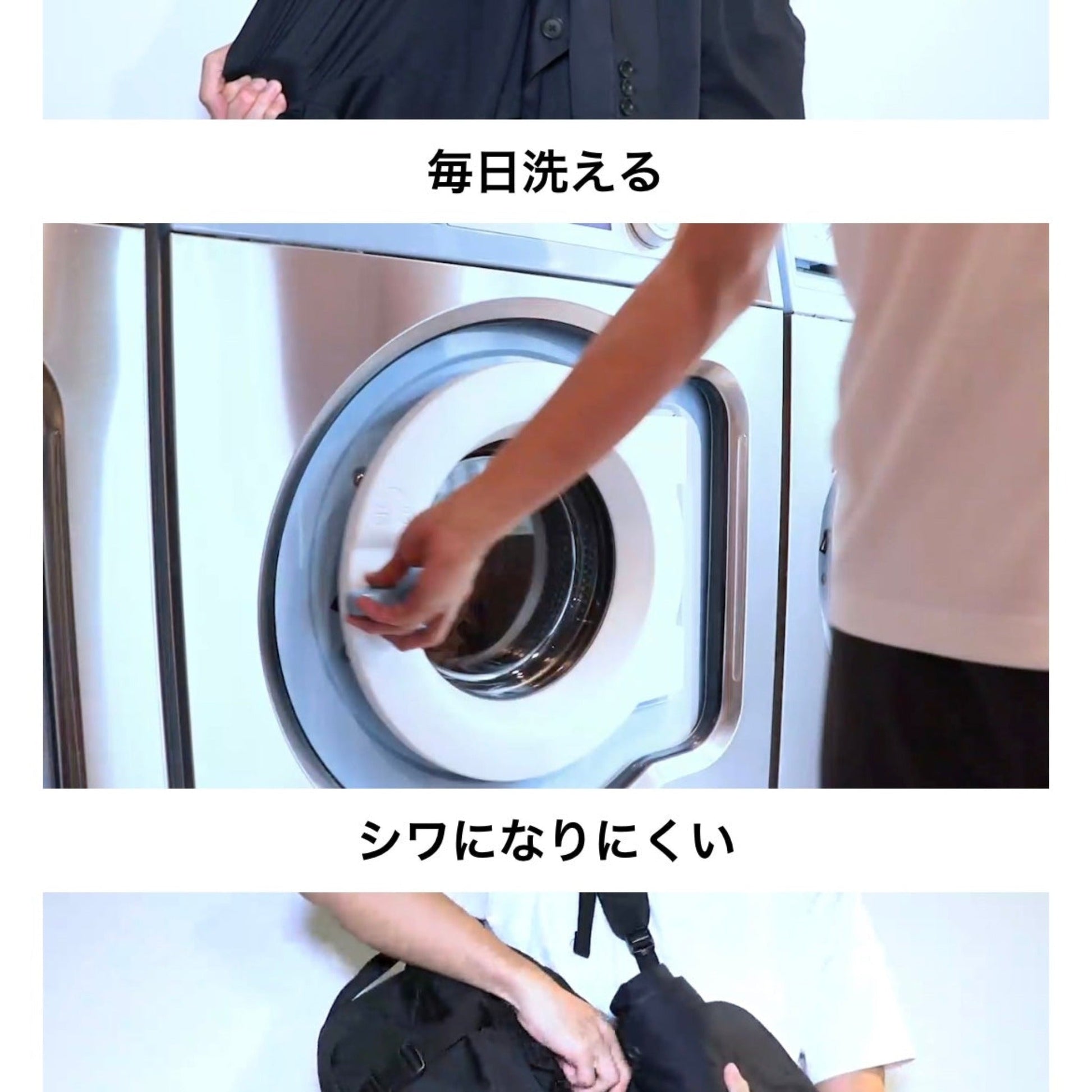 毎日洗える

シワになりにくい